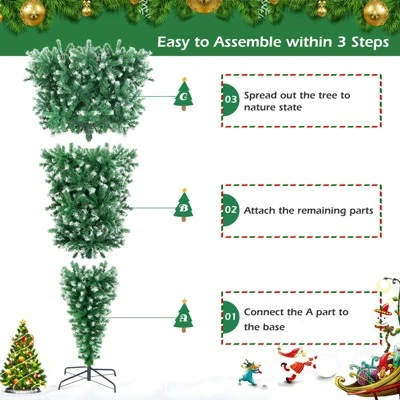 Easy to Assemble within 3 Steps

C

03 Spread out the tree to nature state

B

02 Attach the remaining parts

A

01 Connect the A part to the base